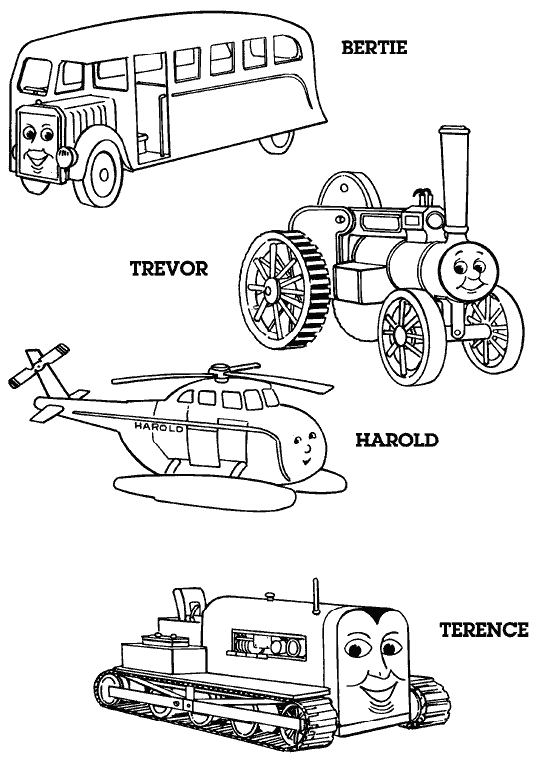 BERTIE

TREVOR

HAROLD

HAROLD

TERENCE